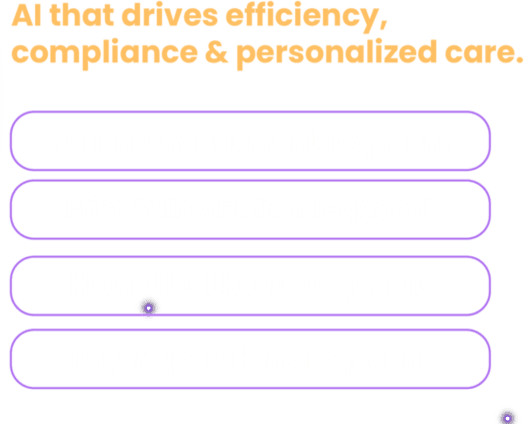 AI that drives efficiency, compliance & personalized care.